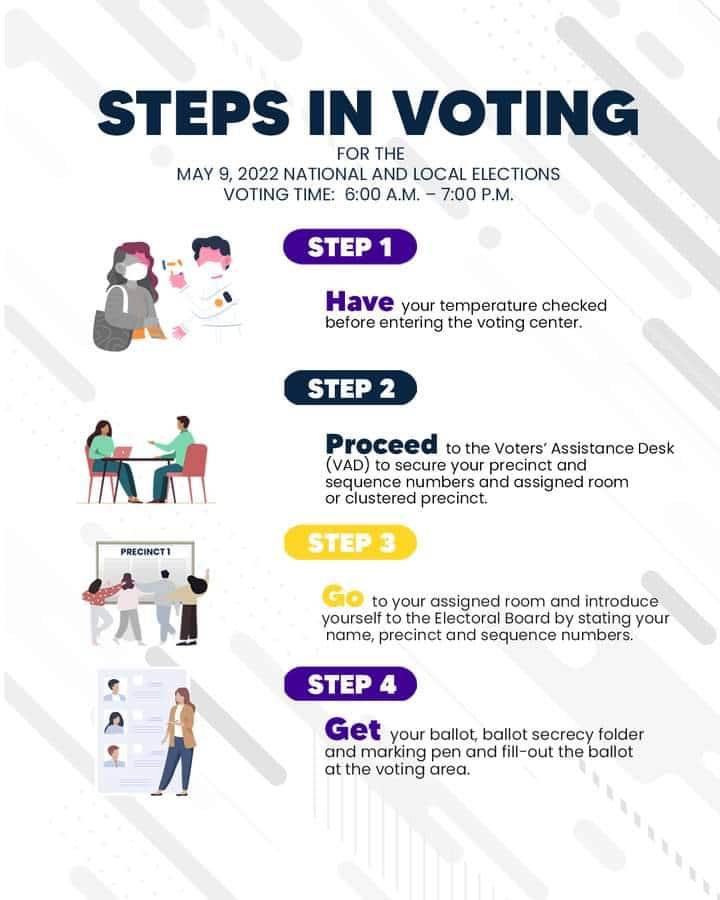 STEPS IN VOTING

FOR THE
MAY 9, 2022 NATIONAL AND LOCAL ELECTIONS
VOTING TIME: 6:00 A.M. – 7:00 P.M.

STEP 1

Have your temperature checked before entering the voting center.

STEP 2

Proceed to the Voters' Assistance Desk (VAD) to secure your precinct and sequence numbers and assigned room or clustered precinct.

PRECINCT 1

STEP 3

Go to your assigned room and introduce yourself to the Electoral Board by stating your name, precinct and sequence numbers.

STEP 4

Get your ballot, ballot secrecy folder and marking pen and fill-out the ballot at the voting area.