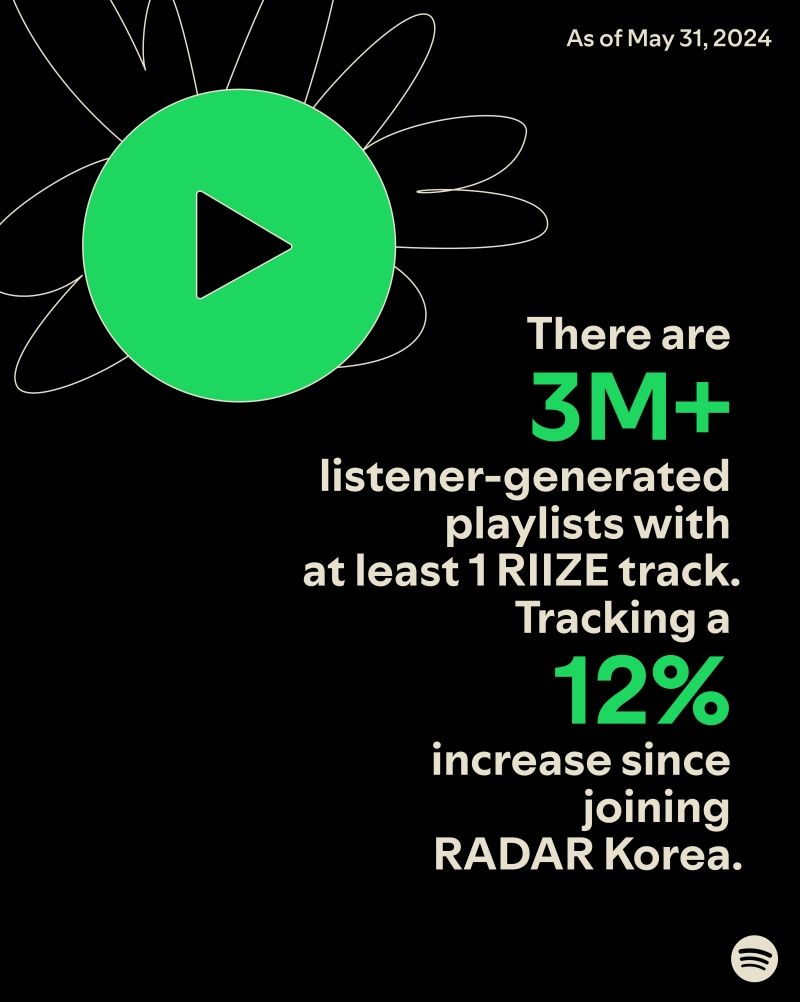 As of May 31, 2024

There are 3M+ listener-generated playlists with at least 1 RIIZE track. Tracking a 12% increase since joining RADAR Korea.