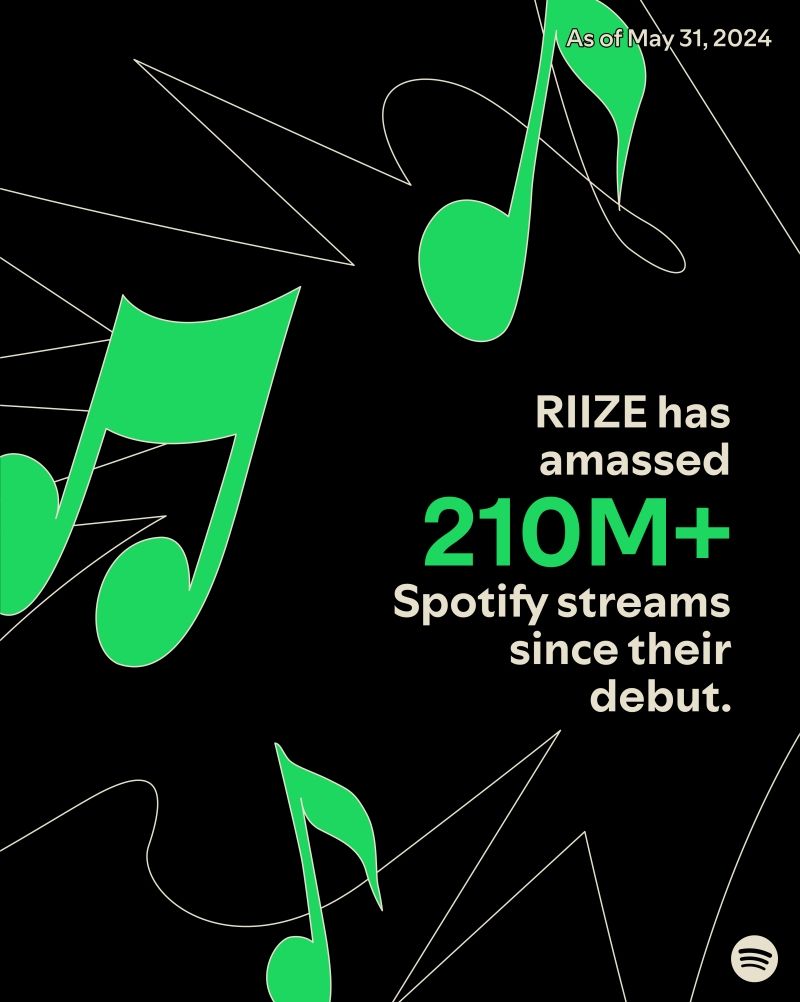 As of May 31, 2024

RIIZE has amassed 210M+ Spotify streams since their debut.